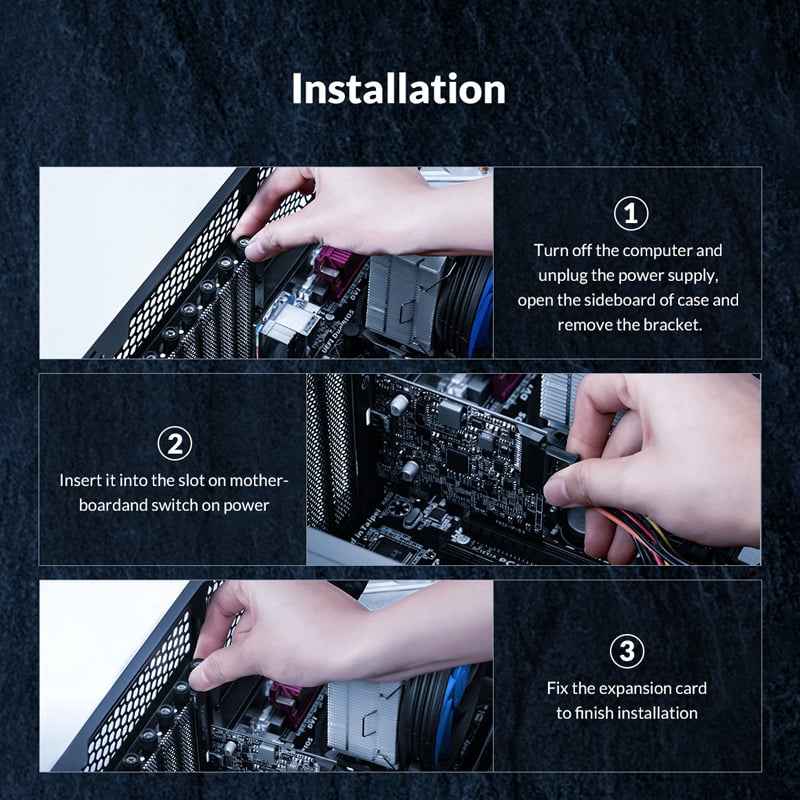 Installation

①
Turn off the computer and unplug the power supply, open the sideboard of case and remove the bracket.

②
Insert it into the slot on motherboardand switch on power

③
Fix the expansion card to finish installation